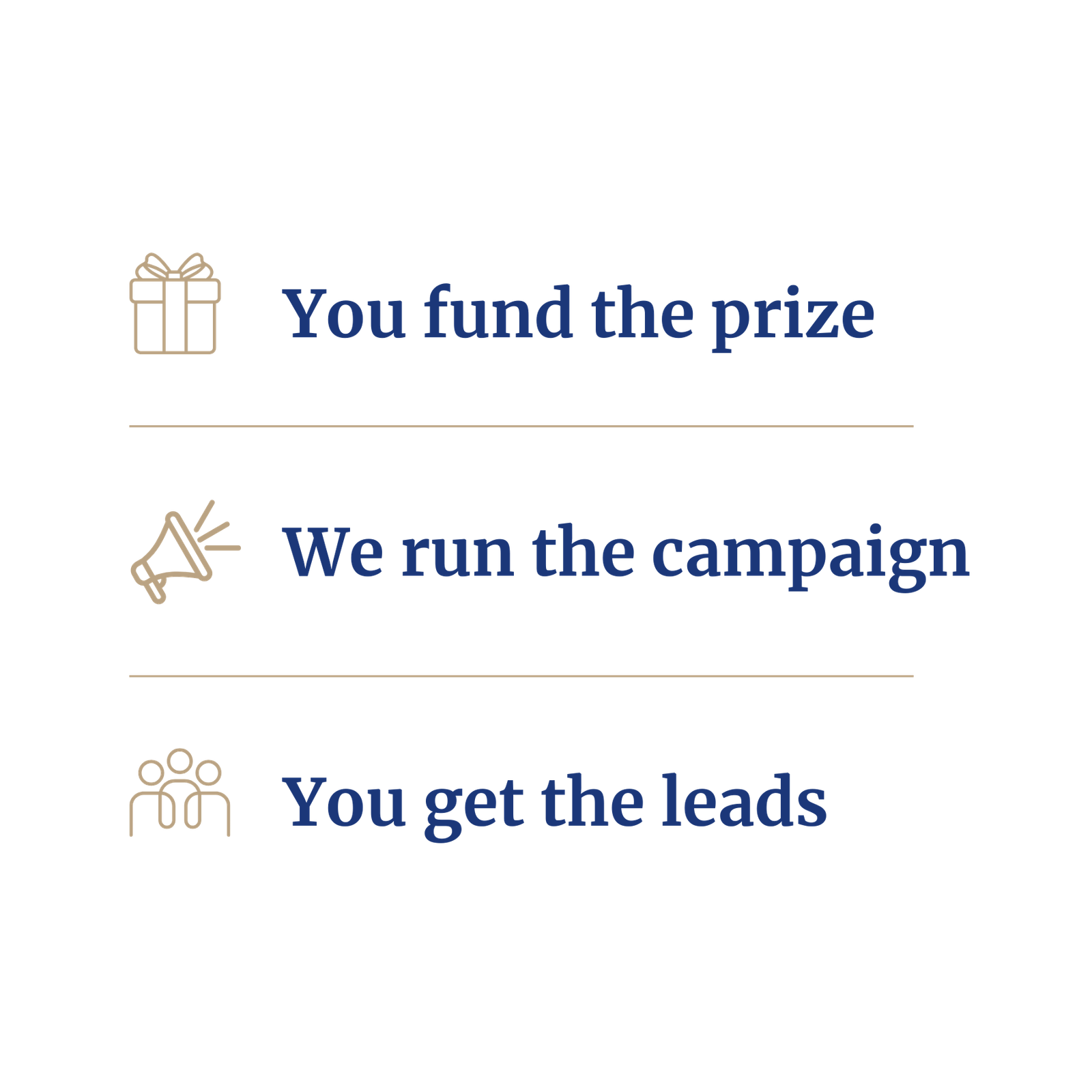 You fund the prize

We run the campaign

You get the leads